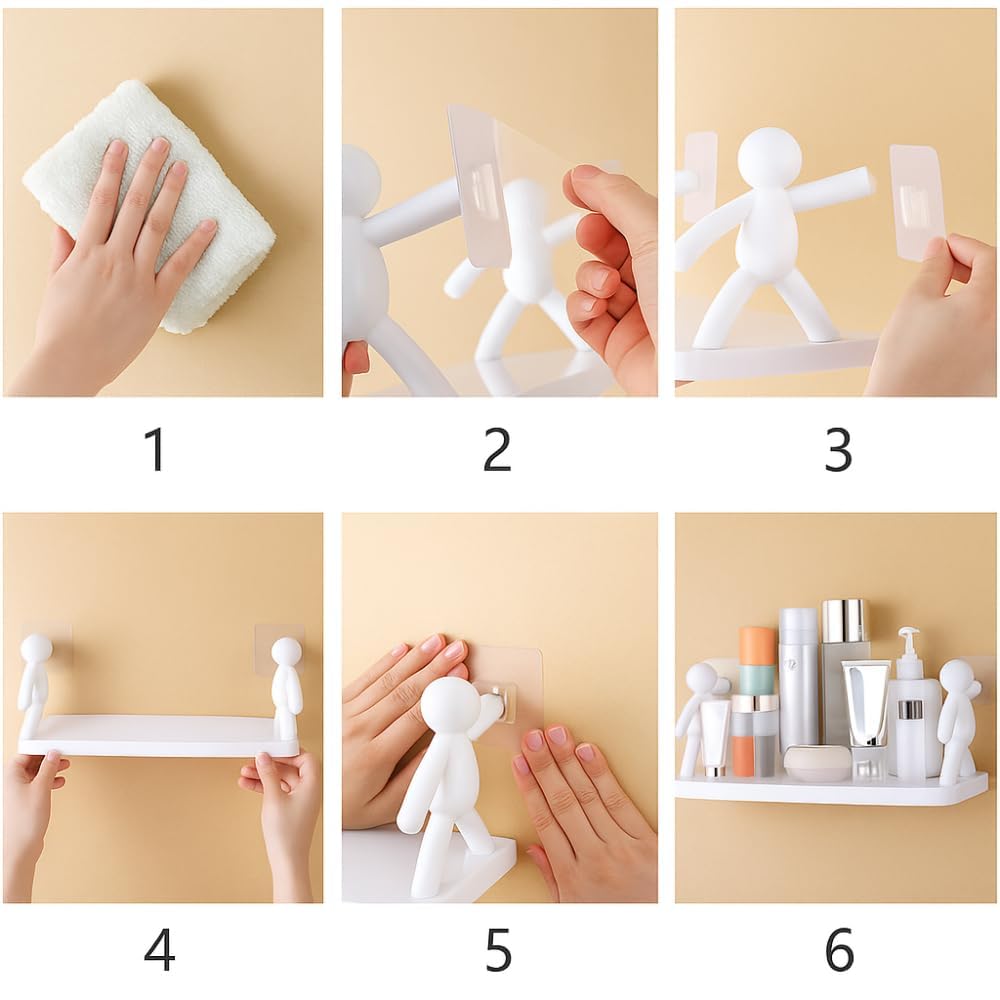 1

2

3

4

5

6